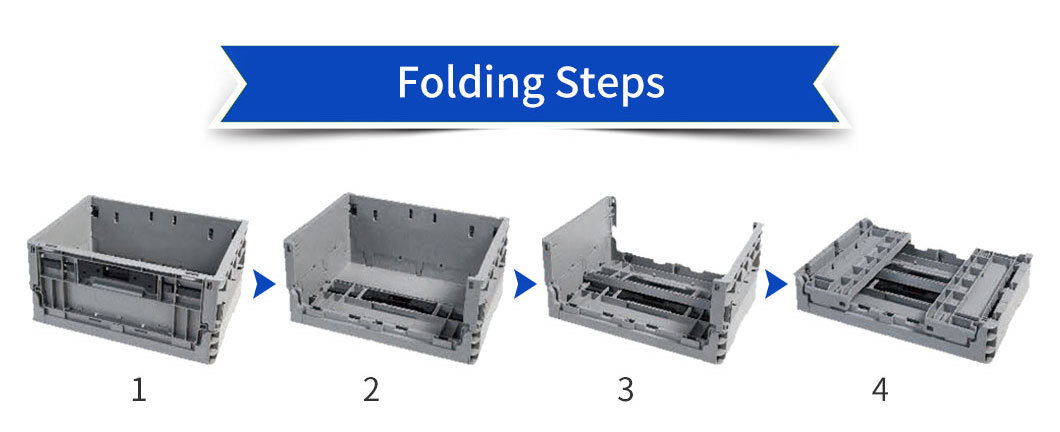 Folding Steps

1

2

3

4